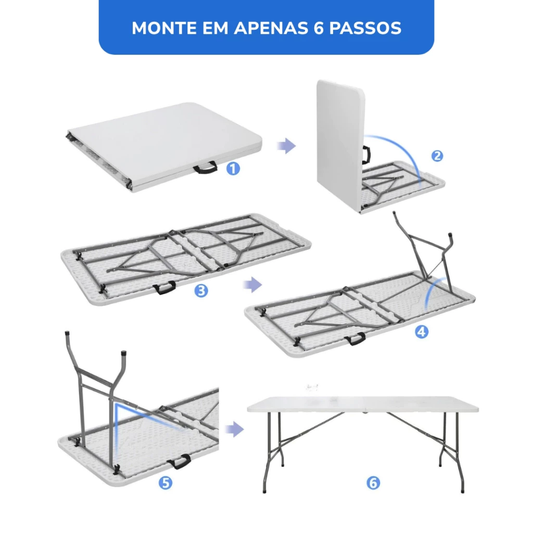 MONTE EM APENAS 6 PASSOS

1

2

3

4

5

6